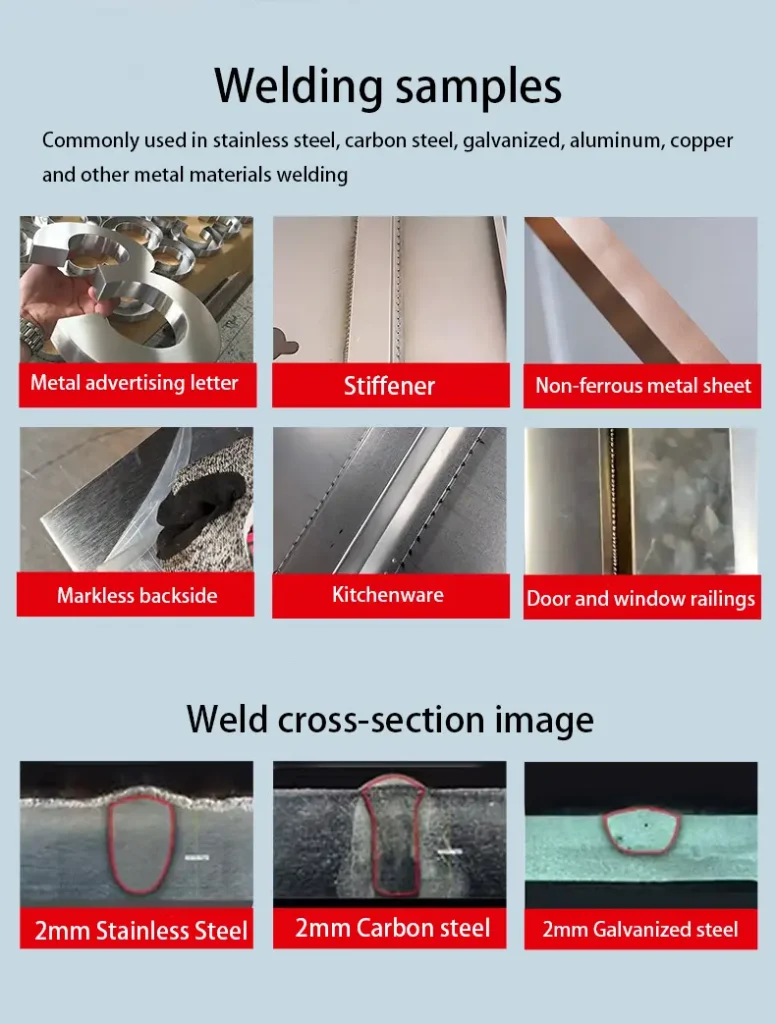 Welding samples

Commonly used in stainless steel, carbon steel, galvanized, aluminum, copper and other metal materials welding

Metal advertising letter

Stiffener

Non-ferrous metal sheet

Markless backside

Kitchenware

Door and window railings

Weld cross-section image

2mm Stainless Steel

2mm Carbon steel

2mm Galvanized steel